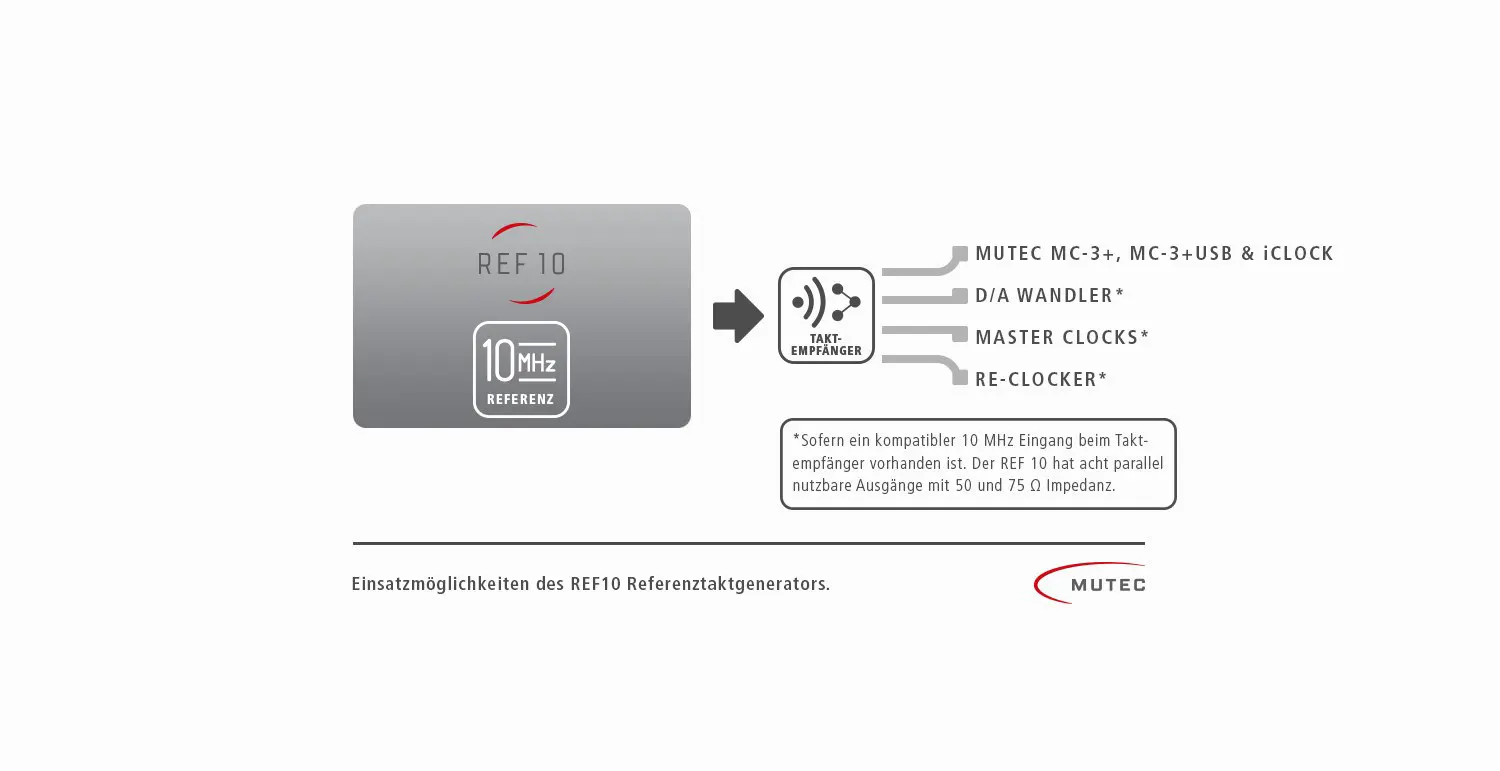 REF 10

10 MHz
REFERENZ

TAKT-EMPFÄNGER

MUTEC MC-3+, MC-3+USB & iCLOCK

D/A WANDLER*

MASTER CLOCKS*

RE-CLOCKER*

*Sofern ein kompatibler 10 MHz Eingang beim Taktempfänger vorhanden ist. Der REF 10 hat acht parallel nutzbare Ausgänge mit 50 und 75 Ω Impedanz.

Einsatzmöglichkeiten des REF10 Referenztaktgenerators.

MUTEC